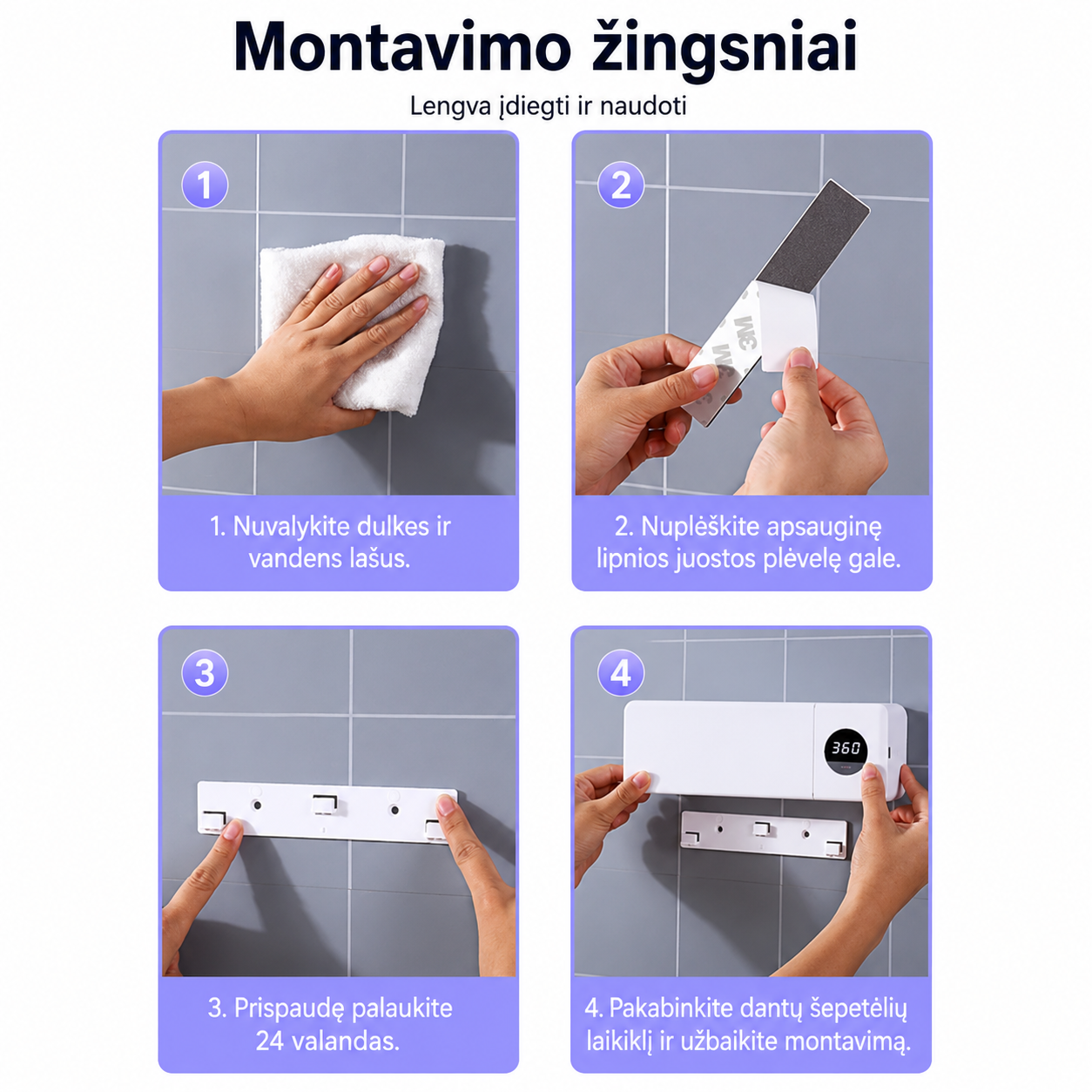 Montavimo žingsniai

Lengva įdiegti ir naudoti

1

1. Nuvalykite dulkes ir vandens lašus.

2

2. Nuplėškite apsauginę lipnios juostos plėvelę gale.

3

3. Prispaudę palaukite 24 valandas.

4

360

4. Pakabinkite dantų šepetėlių laikiklį ir užbaikite montavimą.